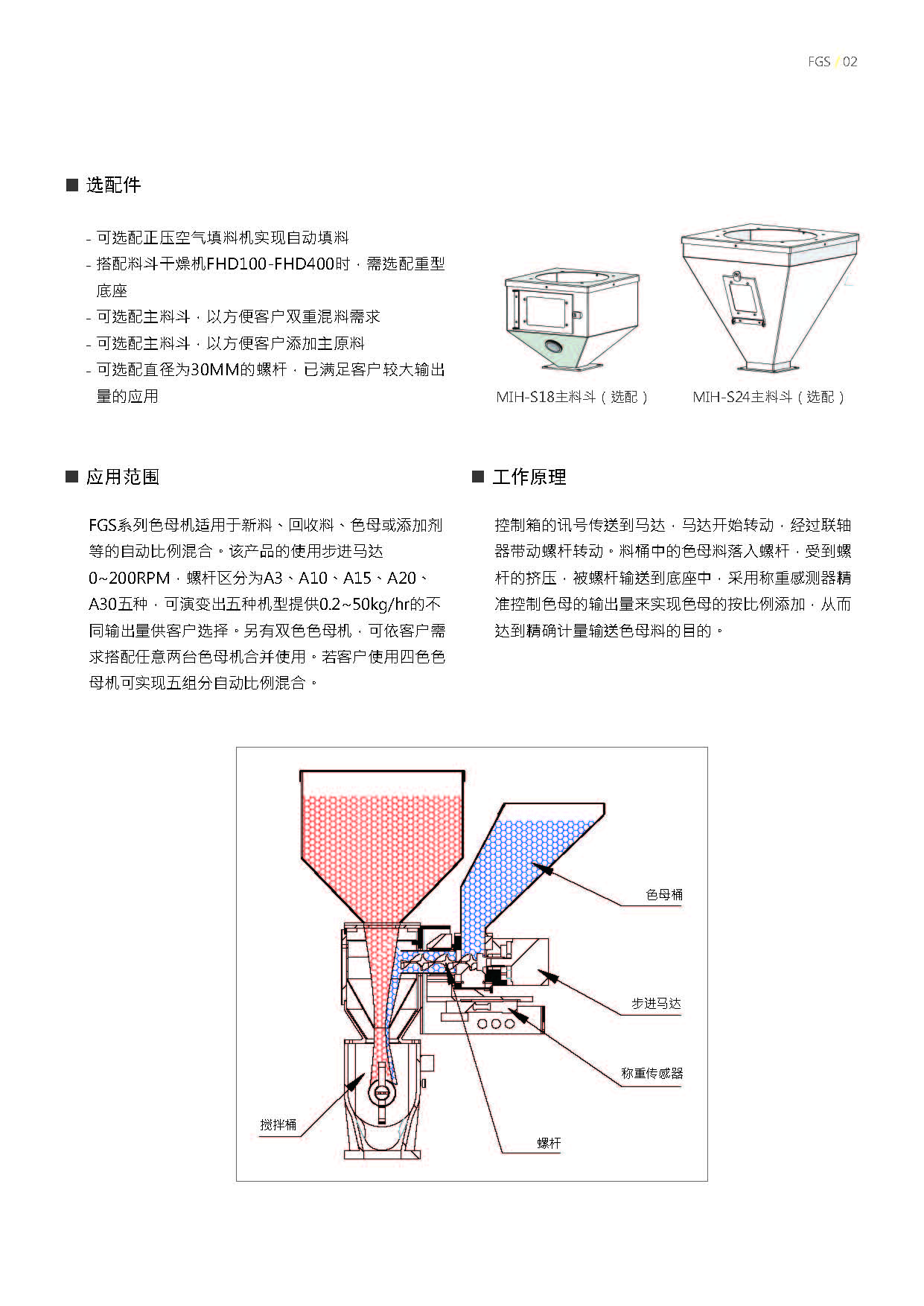 FGS / 02

■ 选配件

- 可选配正压空气填料机实现自动填料
- 搭配料斗干燥机FHD100-FHD400时，需选配重型底座
- 可选配主料斗，以方便客户双重混料需求
- 可选配主料斗，以方便客户添加主原料
- 可选配直径为30MM的螺杆，已满足客户较大输出量的应用

MIH-S18主料斗（选配）

MIH-S24主料斗（选配）

■ 应用范围

FGS系列色母机适用于新料、回收料、色母或添加剂等的自动比例混合。该产品的使用步进马达0~200RPM，螺杆区分为A3、A10、A15、A20、A30五种，可演变出五种机型提供0.2~50kg/hr的不同输出量供客户选择。另有双色色母机，可依客户需求搭配任意两台色母机合并使用。若客户使用四色色母机可实现五组分自动比例混合。

■ 工作原理

控制箱的讯号传送到马达，马达开始转动，经过联轴器带动螺杆转动。料桶中的色母料落入螺杆，受到螺杆的挤压，被螺杆输送到底座中，采用称重感测器精准控制色母的输出量来实现色母的按比例添加，从而达到精确计量输送色母料的目的。

色母桶

步进马达

称重传感器

搅拌桶

螺杆