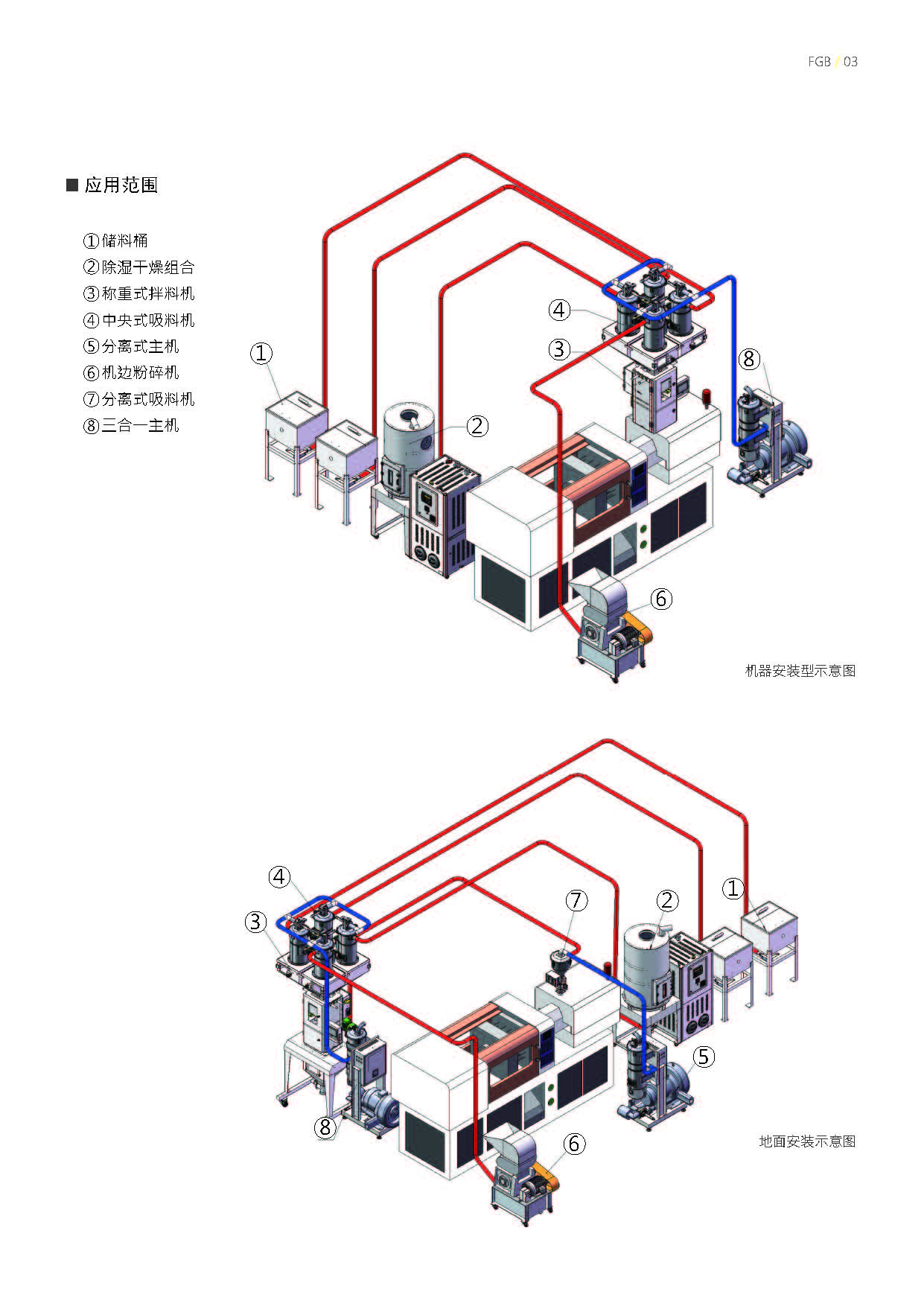 FGB / 03

■ 应用范围

①储料桶
②除湿干燥组合
③称重式拌料机
④中央式吸料机
⑤分离式主机
⑥机边粉碎机
⑦分离式吸料机
⑧三合一主机

①
②
④
③
⑧
⑥

机器安装型示意图

④
③
⑦
②
①
⑤
⑧
⑥

地面安装示意图